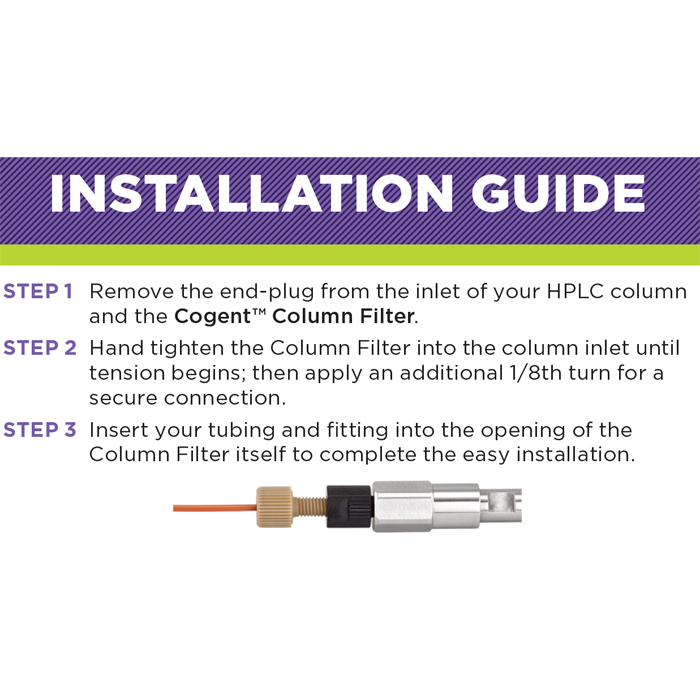 INSTALLATION GUIDE

STEP 1 Remove the end-plug from the inlet of your HPLC column and the Cogent™ Column Filter.

STEP 2 Hand tighten the Column Filter into the column inlet until tension begins; then apply an additional 1/8th turn for a secure connection.

STEP 3 Insert your tubing and fitting into the opening of the Column Filter itself to complete the easy installation.